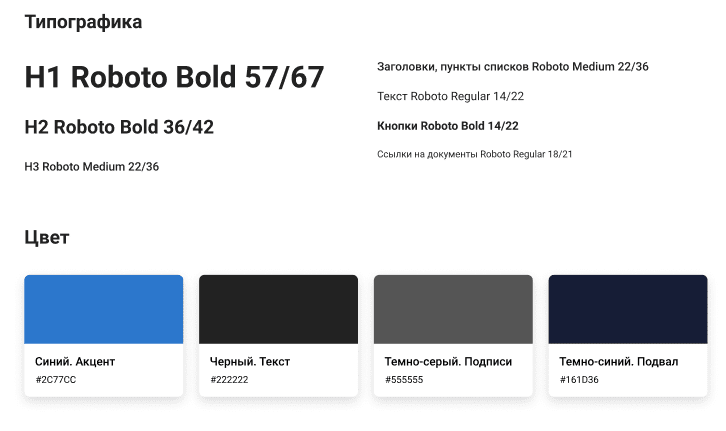 Типографика

H1 Roboto Bold 57/67

H2 Roboto Bold 36/42

H3 Roboto Medium 22/36

Заголовки, пункты списков Roboto Medium 22/36

Текст Roboto Regular 14/22

Кнопки Roboto Bold 14/22

Ссылки на документы Roboto Regular 18/21

Цвет

Синий. Акцент
#2C77CC

Черный. Текст
#222222

Темно-серый. Подписи
#555555

Темно-синий. Подвал
#161D36